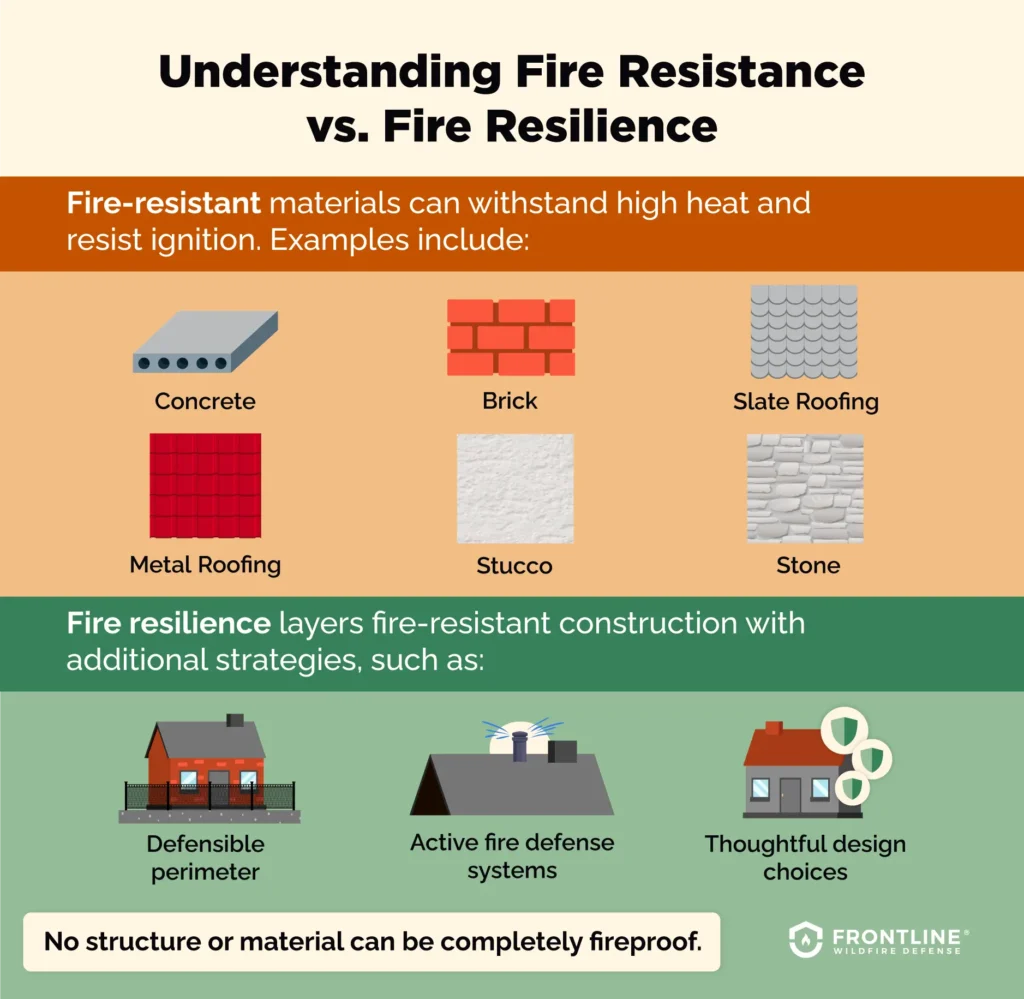 Understanding Fire Resistance vs. Fire Resilience

Fire-resistant materials can withstand high heat and resist ignition. Examples include:

Concrete

Brick

Slate Roofing

Metal Roofing

Stucco

Stone

Fire resilience layers fire-resistant construction with additional strategies, such as:

Defensible perimeter

Active fire defense systems

Thoughtful design choices

No structure or material can be completely fireproof.

FRONTLINE® WILDFIRE DEFENSE